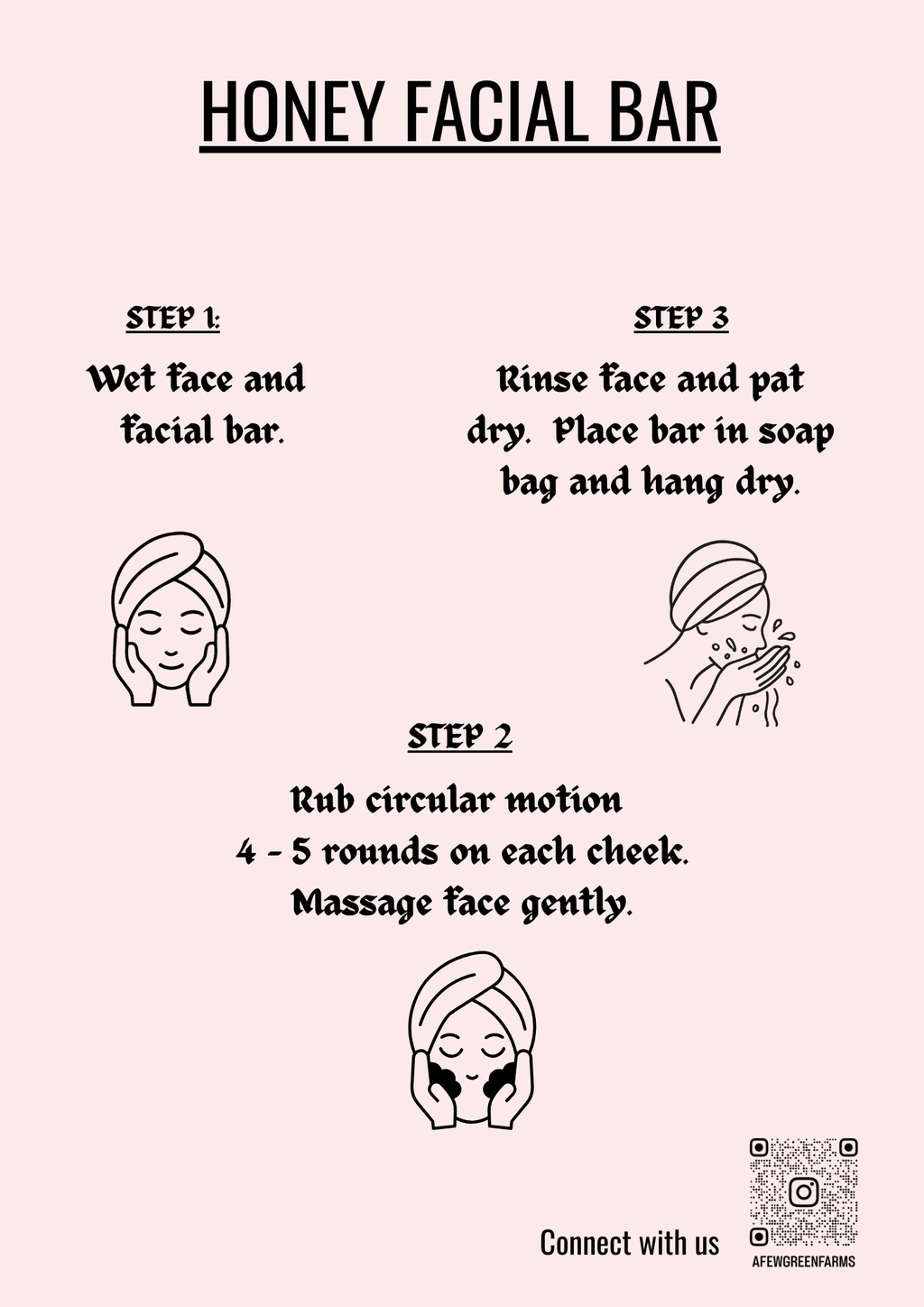 HONEY FACIAL BAR

STEP 1:

Wet face and facial bar.

STEP 3

Rinse face and pat dry. Place bar in soap bag and hang dry.

STEP 2

Rub circular motion 4 - 5 rounds on each cheek. Massage face gently.

Connect with us

AFEWGREENFARMS